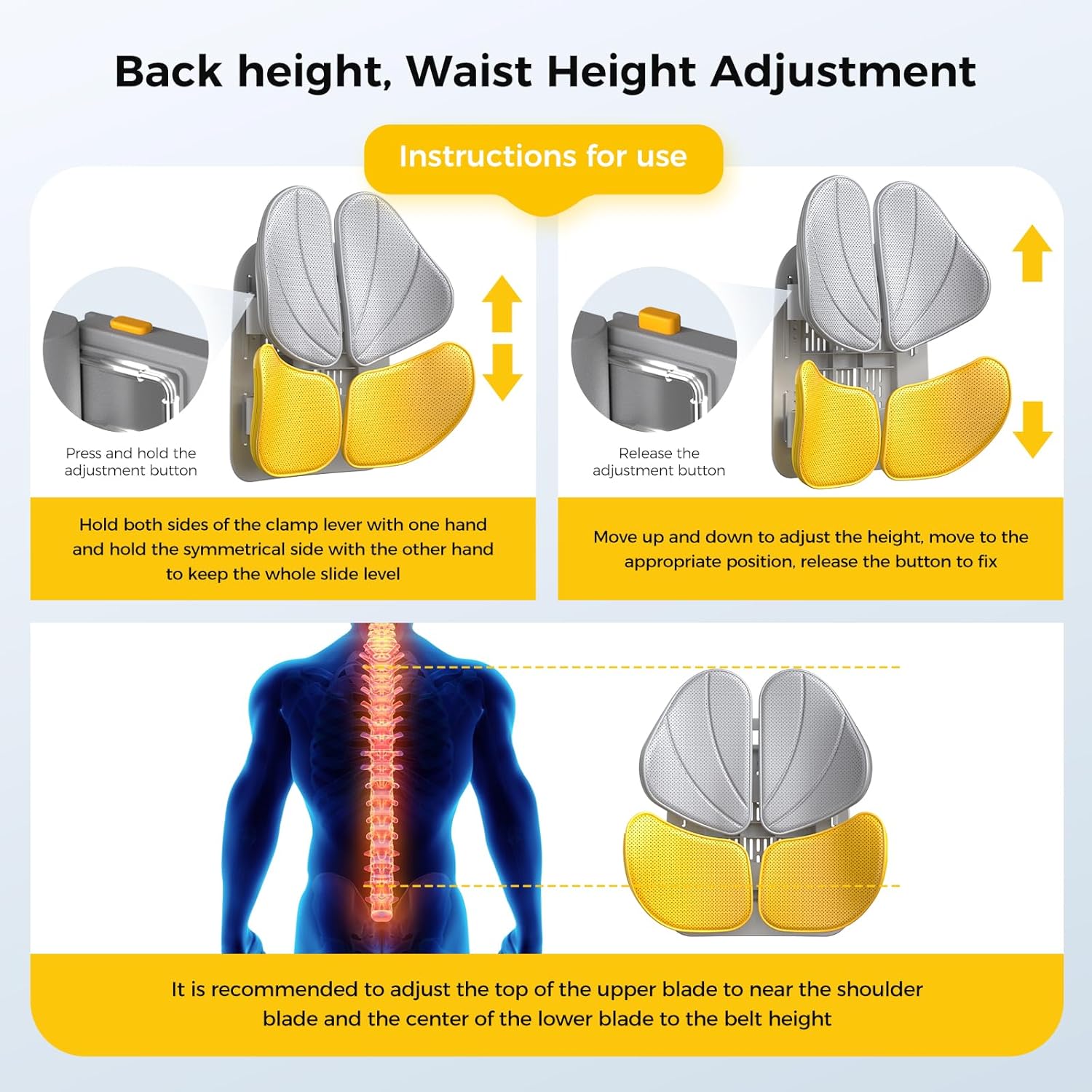 Back height, Waist Height Adjustment

Instructions for use

Press and hold the adjustment button

Hold both sides of the clamp lever with one hand and hold the symmetrical side with the other hand to keep the whole slide level

Release the adjustment button

Move up and down to adjust the height, move to the appropriate position, release the button to fix

It is recommended to adjust the top of the upper blade to near the shoulder blade and the center of the lower blade to the belt height